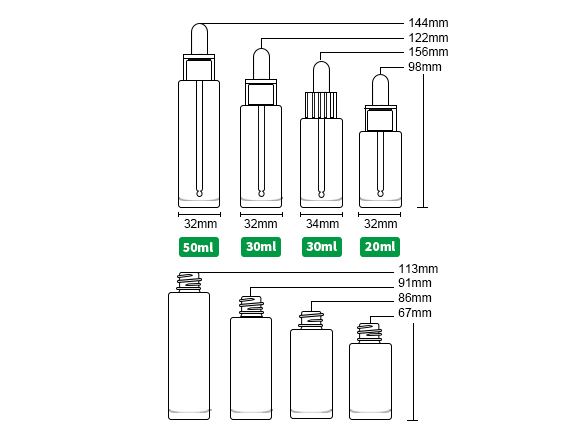 144mm
122mm
156mm
98mm

32mm
32mm
34mm
32mm

50ml
30ml
30ml
20ml

113mm
91mm
86mm
67mm