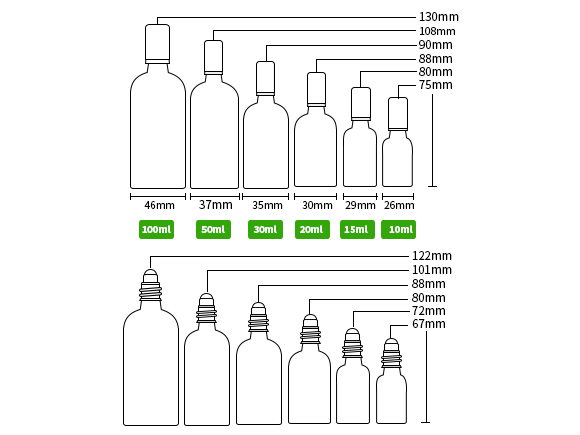 130mm
108mm
90mm
88mm
80mm
75mm

46mm
37mm
35mm
30mm
29mm
26mm

100ml
50ml
30ml
20ml
15ml
10ml

122mm
101mm
88mm
80mm
72mm
67mm