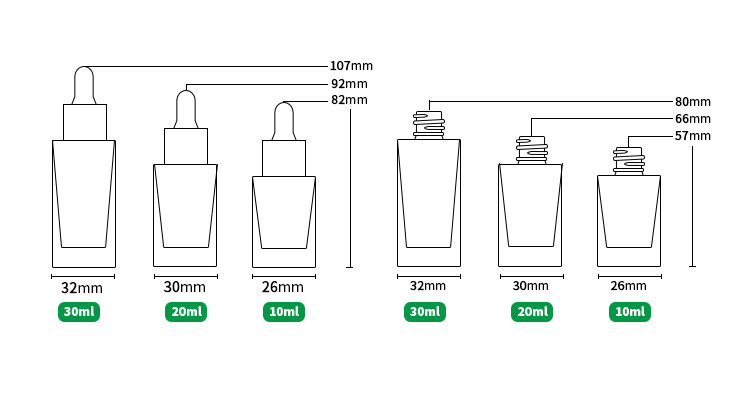 107mm
92mm
82mm
32mm
30mm
26mm
30ml
20ml
10ml

80mm
66mm
57mm
32mm
30mm
26mm
30ml
20ml
10ml