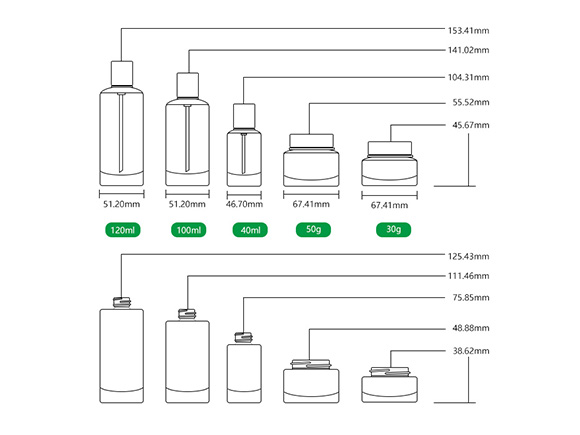 153.41mm
141.02mm
104.31mm
55.52mm
45.67mm

51.20mm
51.20mm
46.70mm
67.41mm
67.41mm

120ml
100ml
40ml
50g
30g

125.43mm
111.46mm
75.85mm
48.88mm
38.62mm