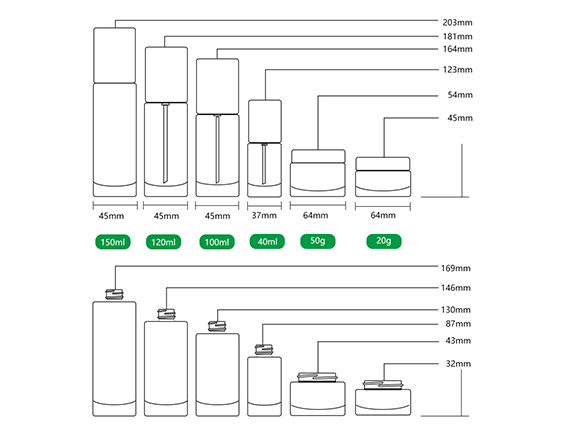 203mm
181mm
164mm
123mm
54mm
45mm

45mm 45mm 45mm 37mm 64mm 64mm

150ml 120ml 100ml 40ml 50g 20g

169mm
146mm
130mm
87mm
43mm
32mm