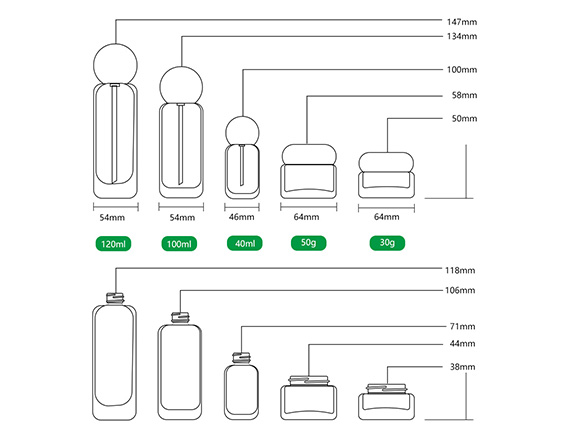 147mm
134mm
100mm
58mm
50mm

54mm
54mm
46mm
64mm
64mm

120ml
100ml
40ml
50g
30g

118mm
106mm
71mm
44mm
38mm