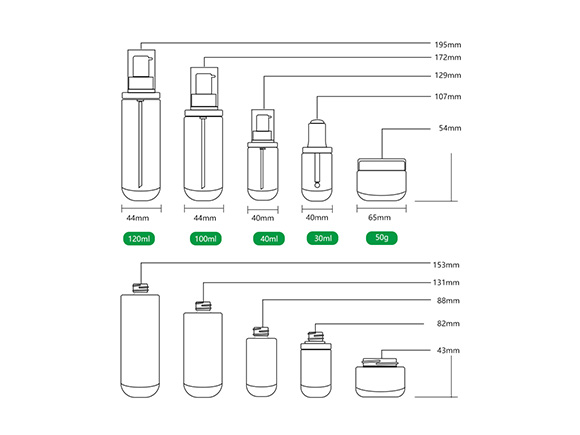 195mm
172mm
129mm
107mm
54mm

44mm
44mm
40mm
40mm
65mm

120ml
100ml
40ml
30ml
50g

153mm
131mm
88mm
82mm
43mm