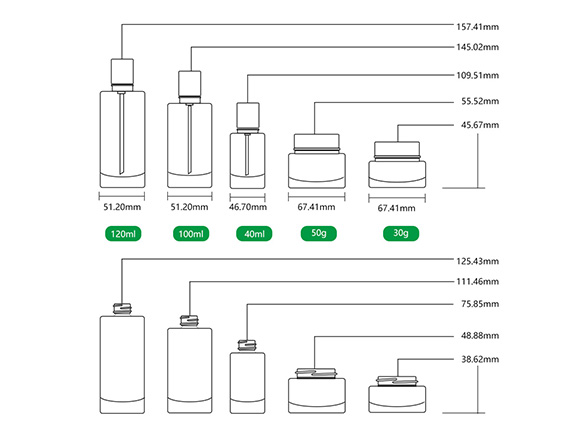 157.41mm
145.02mm
109.51mm
55.52mm
45.67mm

51.20mm
51.20mm
46.70mm
67.41mm
67.41mm

120ml
100ml
40ml
50g
30g

125.43mm
111.46mm
75.85mm
48.88mm
38.62mm