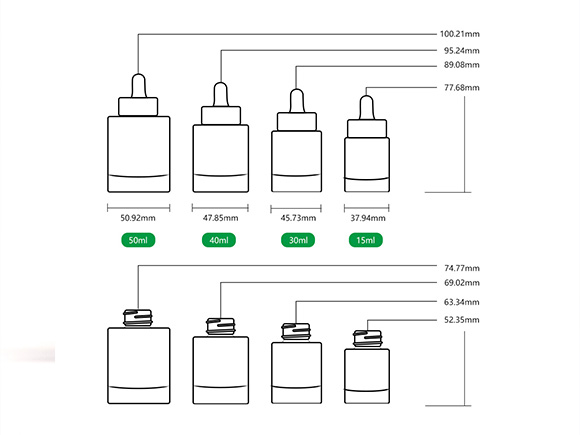 100.21mm
95.24mm
89.08mm
77.68mm

50.92mm
47.85mm
45.73mm
37.94mm

50ml
40ml
30ml
15ml

74.77mm
69.02mm
63.34mm
52.35mm