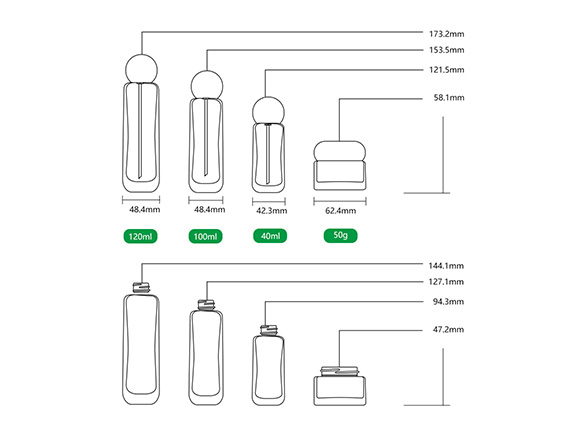 173.2mm
153.5mm
121.5mm
58.1mm

48.4mm
48.4mm
42.3mm
62.4mm

120ml
100ml
40ml
50g

144.1mm
127.1mm
94.3mm
47.2mm