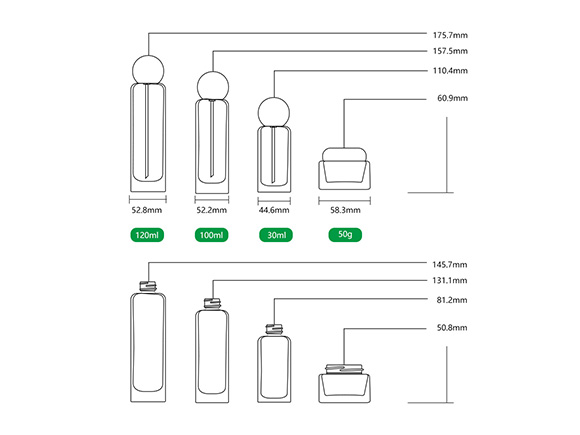 175.7mm
157.5mm
110.4mm
60.9mm

52.8mm
52.2mm
44.6mm
58.3mm

120ml
100ml
30ml
50g

145.7mm
131.1mm
81.2mm
50.8mm