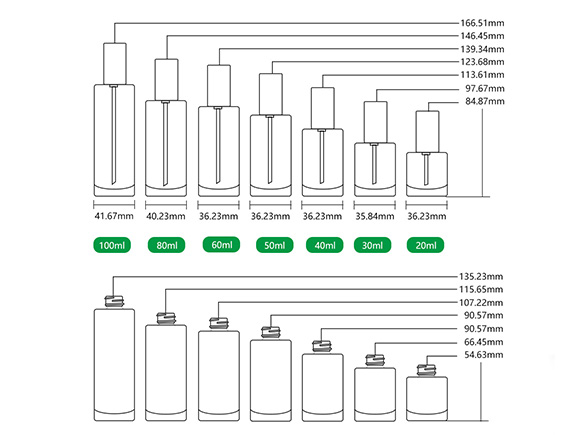 166.51mm
146.45mm
139.34mm
123.68mm
113.61mm
97.67mm
84.87mm

41.67mm 40.23mm 36.23mm 36.23mm 36.23mm 35.84mm 36.23mm

100ml 80ml 60ml 50ml 40ml 30ml 20ml

135.23mm
115.65mm
107.22mm
90.57mm
90.57mm
66.45mm
54.63mm