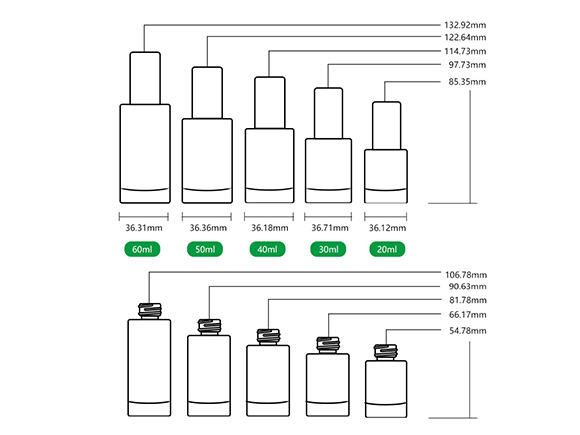 132.92mm
122.64mm
114.73mm
97.73mm
85.35mm

36.31mm
36.36mm
36.18mm
36.71mm
36.12mm

60ml
50ml
40ml
30ml
20ml

106.78mm
90.63mm
81.78mm
66.17mm
54.78mm