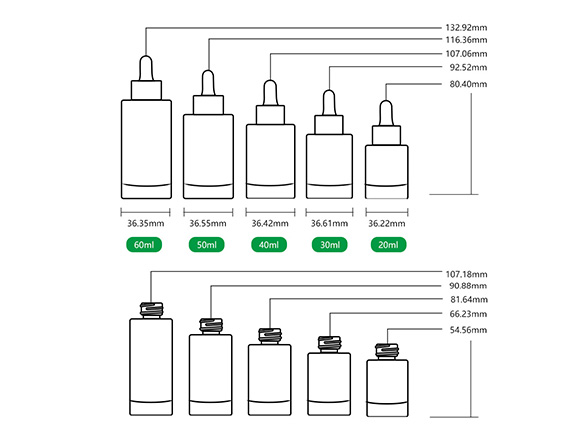 132.92mm
116.36mm
107.06mm
92.52mm
80.40mm

36.35mm
36.55mm
36.42mm
36.61mm
36.22mm

60ml
50ml
40ml
30ml
20ml

107.18mm
90.88mm
81.64mm
66.23mm
54.56mm