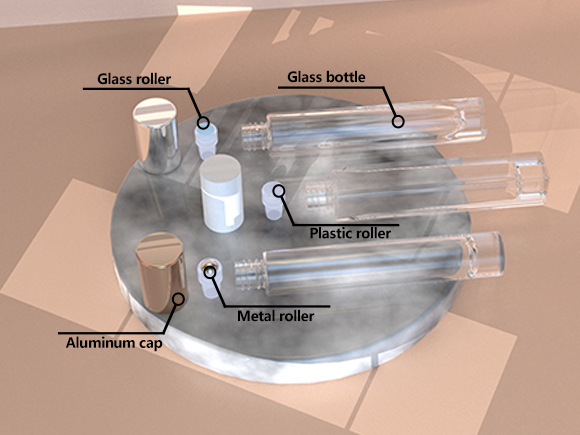 Glass roller

Glass bottle

Plastic roller

Metal roller

Aluminum cap